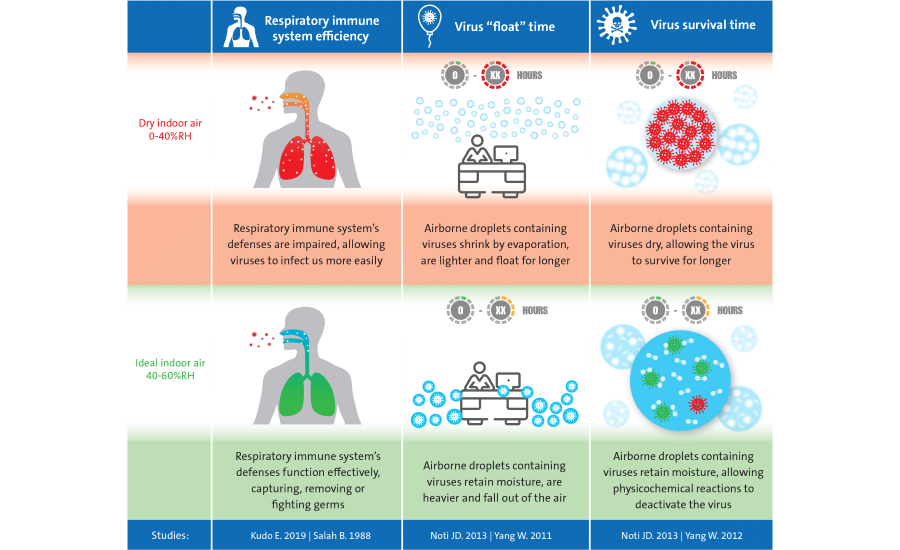 | | Respiratory immune system efficiency | Virus "float" time | Virus survival time |
|---|---|---|---|
| Dry indoor air 0-40%RH | | 0 - XX HOURS | 0 - XX HOURS |
| | Respiratory immune system's defenses are impaired, allowing viruses to infect us more easily | Airborne droplets containing viruses shrink by evaporation, are lighter and float for longer | Airborne droplets containing viruses dry, allowing the virus to survive for longer |
| Ideal indoor air 40-60%RH | | 0 - XX HOURS | 0 - XX HOURS |
| | Respiratory immune system's defenses function effectively, capturing, removing or fighting germs | Airborne droplets containing viruses retain moisture, are heavier and fall out of the air | Airborne droplets containing viruses retain moisture, allowing physicochemical reactions to deactivate the virus |
| Studies: | Kudo E. 2019 \| Salah B. 1988 | Noti JD. 2013 \| Yang W. 2011 | Noti JD. 2013 \| Yang W. 2012 |